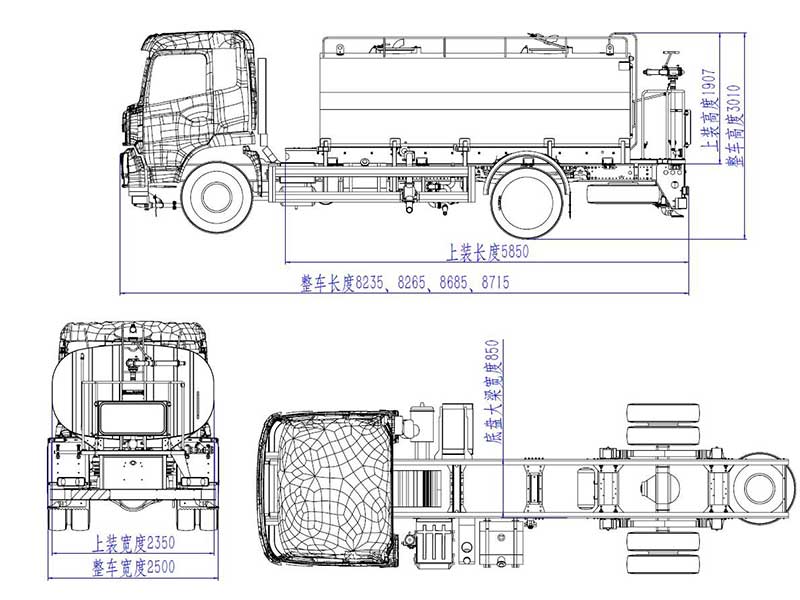 上装高度1907
整车高度3010
上装长度5850
整车长度8235、8265、8685、8715
底盘大梁宽度850
上装宽度2350
整车宽度2500